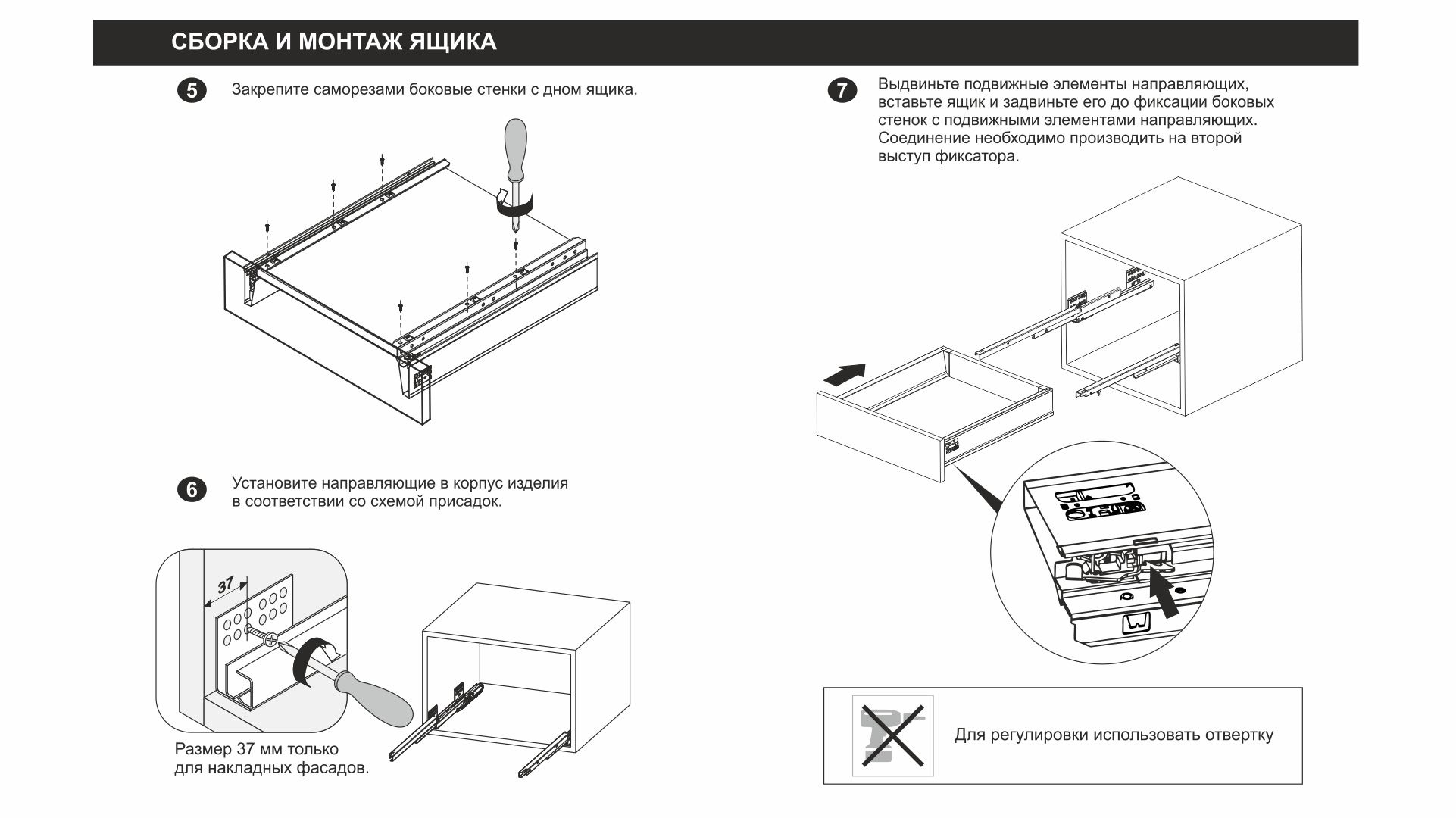 СБОРКА И МОНТАЖ ЯЩИКА

5 Закрепите саморезами боковые стенки с дном ящика.

6 Установите направляющие в корпус изделия в соответствии со схемой присадок.

37

Размер 37 мм только для накладных фасадов.

7 Выдвиньте подвижные элементы направляющих, вставьте ящик и задвиньте его до фиксации боковых стенок с подвижными элементами направляющих. Соединение необходимо производить на второй выступ фиксатора.

Для регулировки использовать отвертку