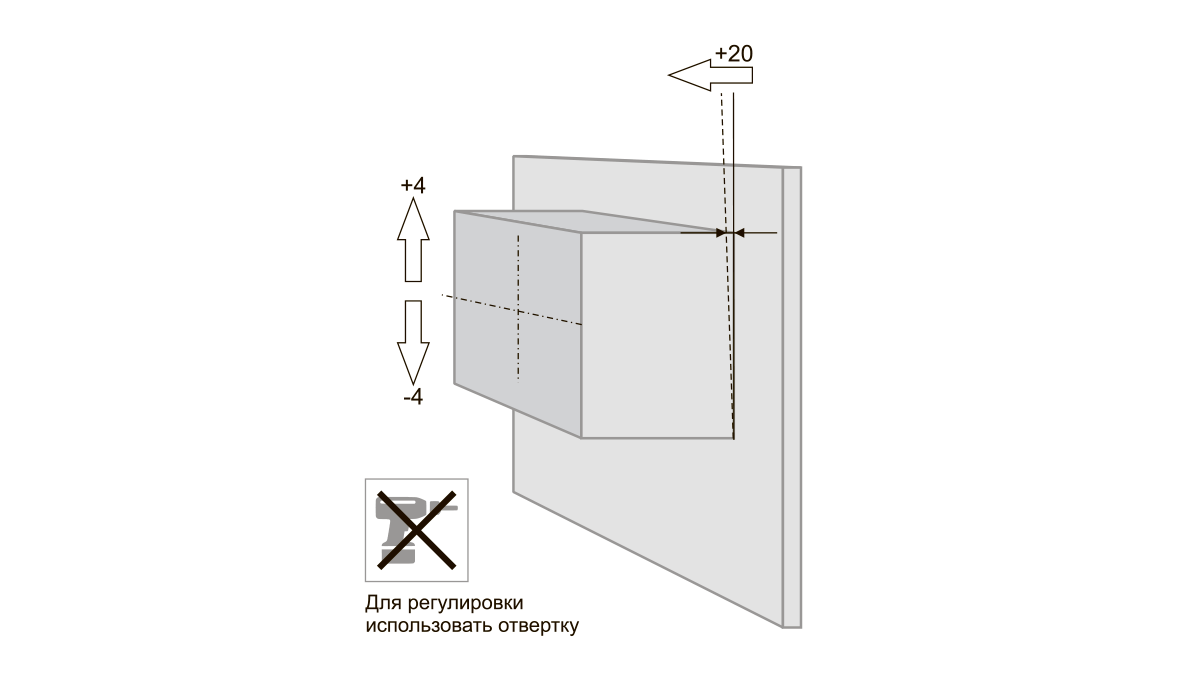 +20

+4

-4

Для регулировки использовать отвертку