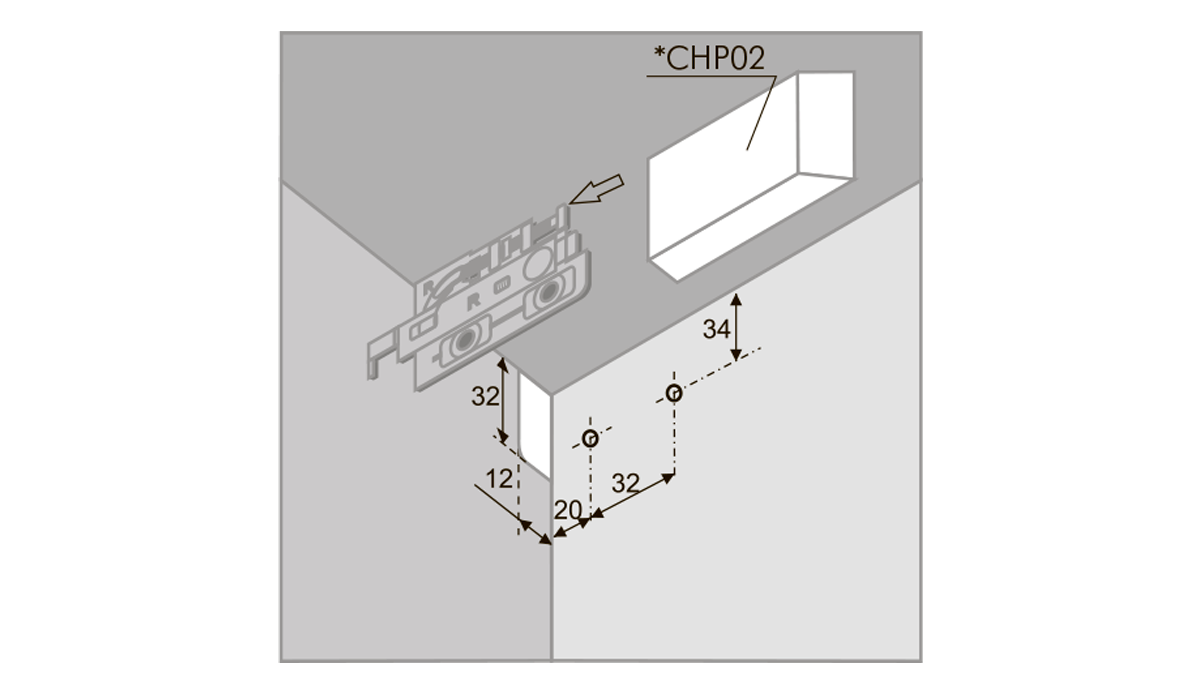 *CHP02

R

R

34

32

12

20

32