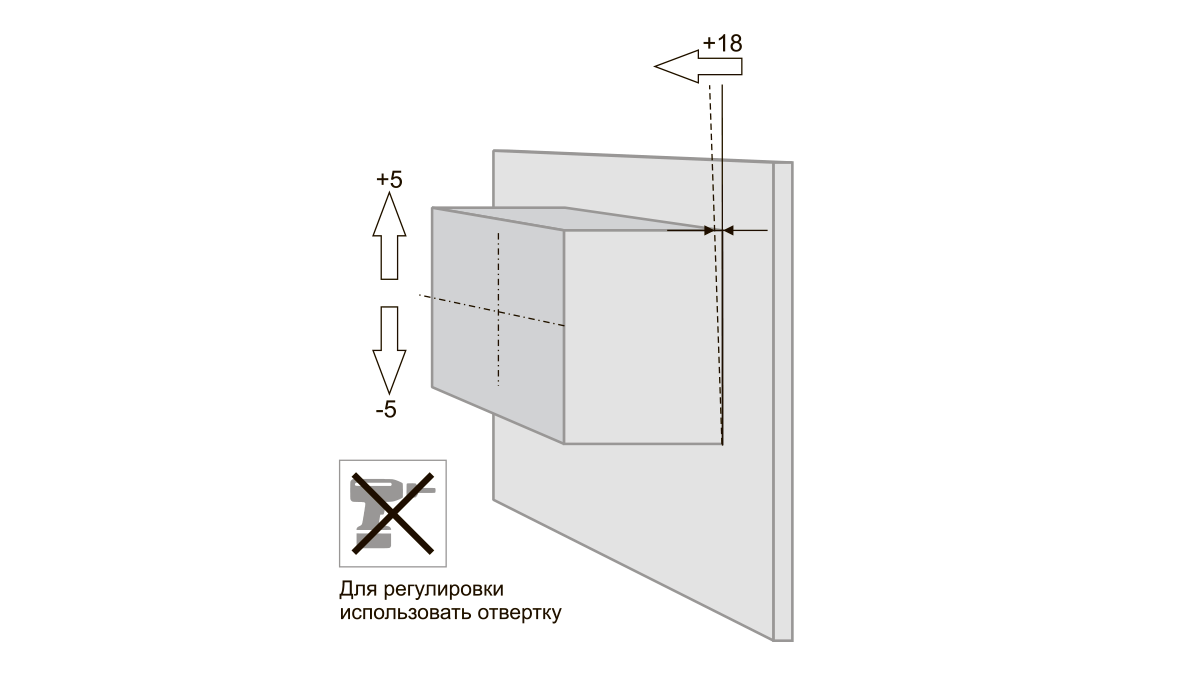 +18

+5

-5

Для регулировки использовать отвертку